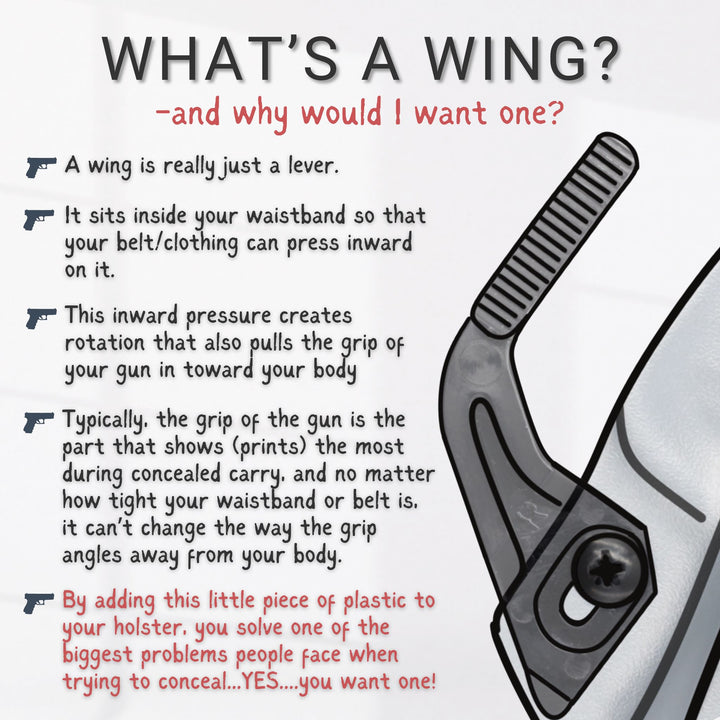 WHAT'S A WING?

-and why would I want one?

A wing is really just a lever.

It sits inside your waistband so that your belt/clothing can press inward on it.

This inward pressure creates rotation that also pulls the grip of your gun in toward your body

Typically, the grip of the gun is the part that shows (prints) the most during concealed carry, and no matter how tight your waistband or belt is, it can't change the way the grip angles away from your body.

By adding this little piece of plastic to your holster, you solve one of the biggest problems people face when trying to conceal...YES....you want one!